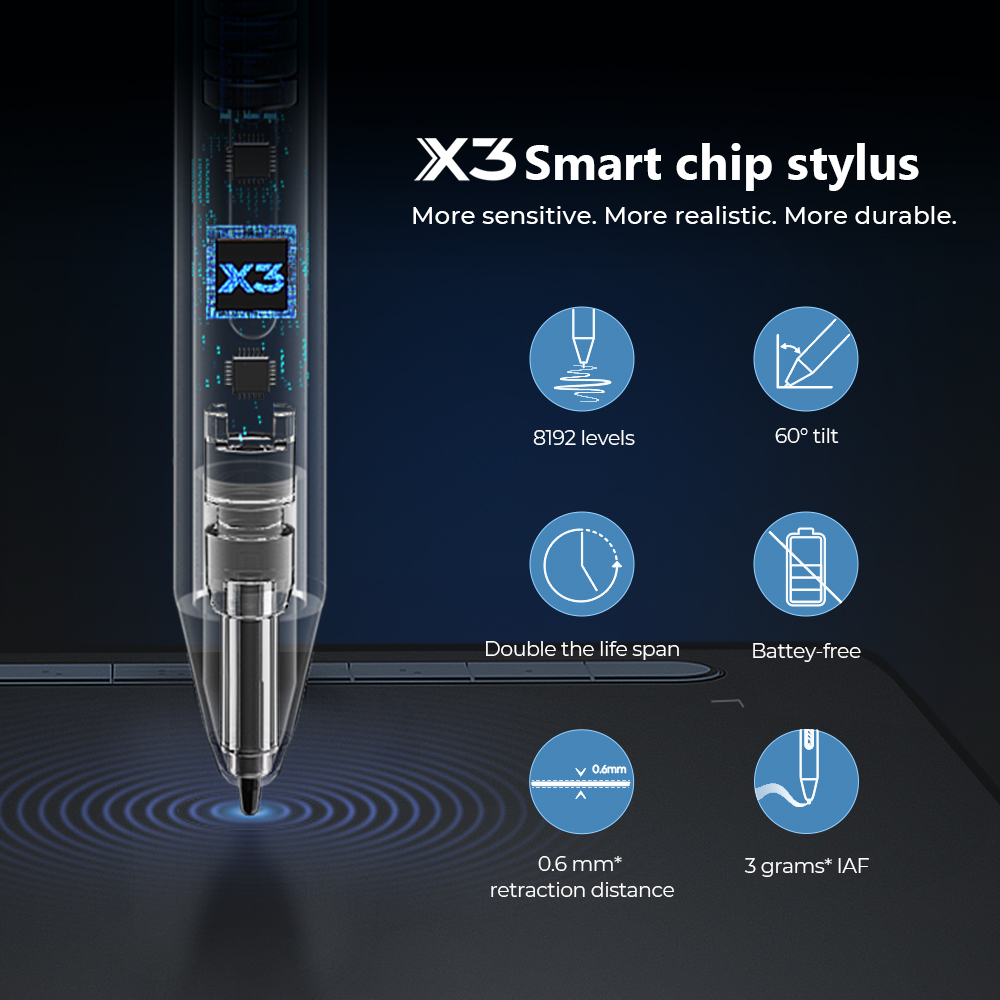 X3

X3 Smart chip stylus
More sensitive. More realistic. More durable.

8192 levels

60° tilt

Double the life span

Battey-free

0.6mm

0.6 mm*
retraction distance

3 grams* IAF